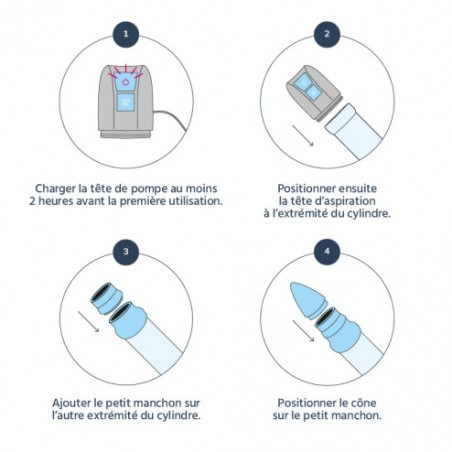 1

Charger la tête de pompe au moins 2 heures avant la première utilisation.

2

Positionner ensuite la tête d'aspiration à l'extrémité du cylindre.

3

Ajouter le petit manchon sur l'autre extrémité du cylindre.

4

Positionner le cône sur le petit manchon.