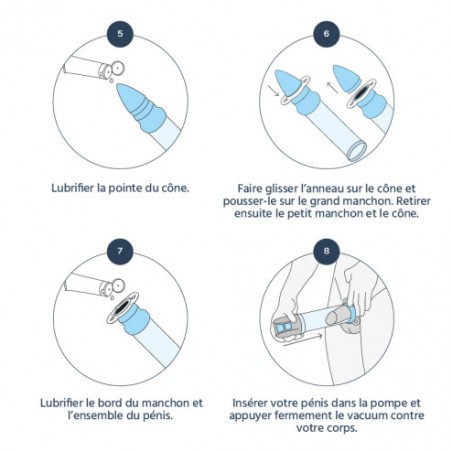 5

Lubrifier la pointe du cône.

6

Faire glisser l'anneau sur le cône et pousser-le sur le grand manchon. Retirer ensuite le petit manchon et le cône.

7

Lubrifier le bord du manchon et l'ensemble du pénis.

8

Insérer votre pénis dans la pompe et appuyer fermement le vacuum contre votre corps.